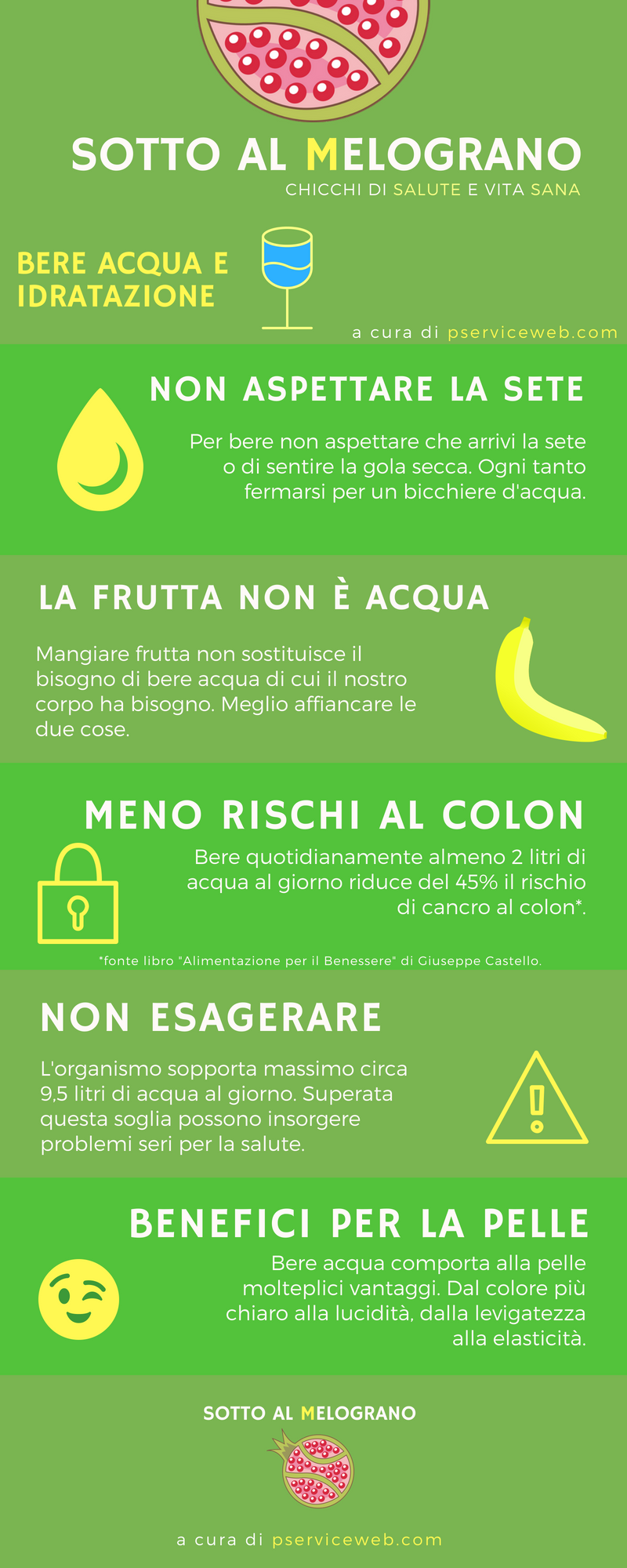 SOTTO AL MELOGRANO
CHICCHI DI SALUTE E VITA SANA

BERE ACQUA E IDRATAZIONE

a cura di pserviceweb.com

NON ASPETTARE LA SETE

Per bere non aspettare che arrivi la sete o di sentire la gola secca. Ogni tanto fermarsi per un bicchiere d'acqua.

LA FRUTTA NON È ACQUA

Mangiare frutta non sostituisce il bisogno di bere acqua di cui il nostro corpo ha bisogno. Meglio affiancare le due cose.

MENO RISCHI AL COLON

Bere quotidianamente almeno 2 litri di acqua al giorno riduce del 45% il rischio di cancro al colon*.

*fonte libro "Alimentazione per il Benessere" di Giuseppe Castello.

NON ESAGERARE

L'organismo sopporta massimo circa 9,5 litri di acqua al giorno. Superata questa soglia possono insorgere problemi seri per la salute.

BENEFICI PER LA PELLE

Bere acqua comporta alla pelle molteplici vantaggi. Dal colore più chiaro alla lucidità, dalla levigatezza alla elasticità.

SOTTO AL MELOGRANO

a cura di pserviceweb.com